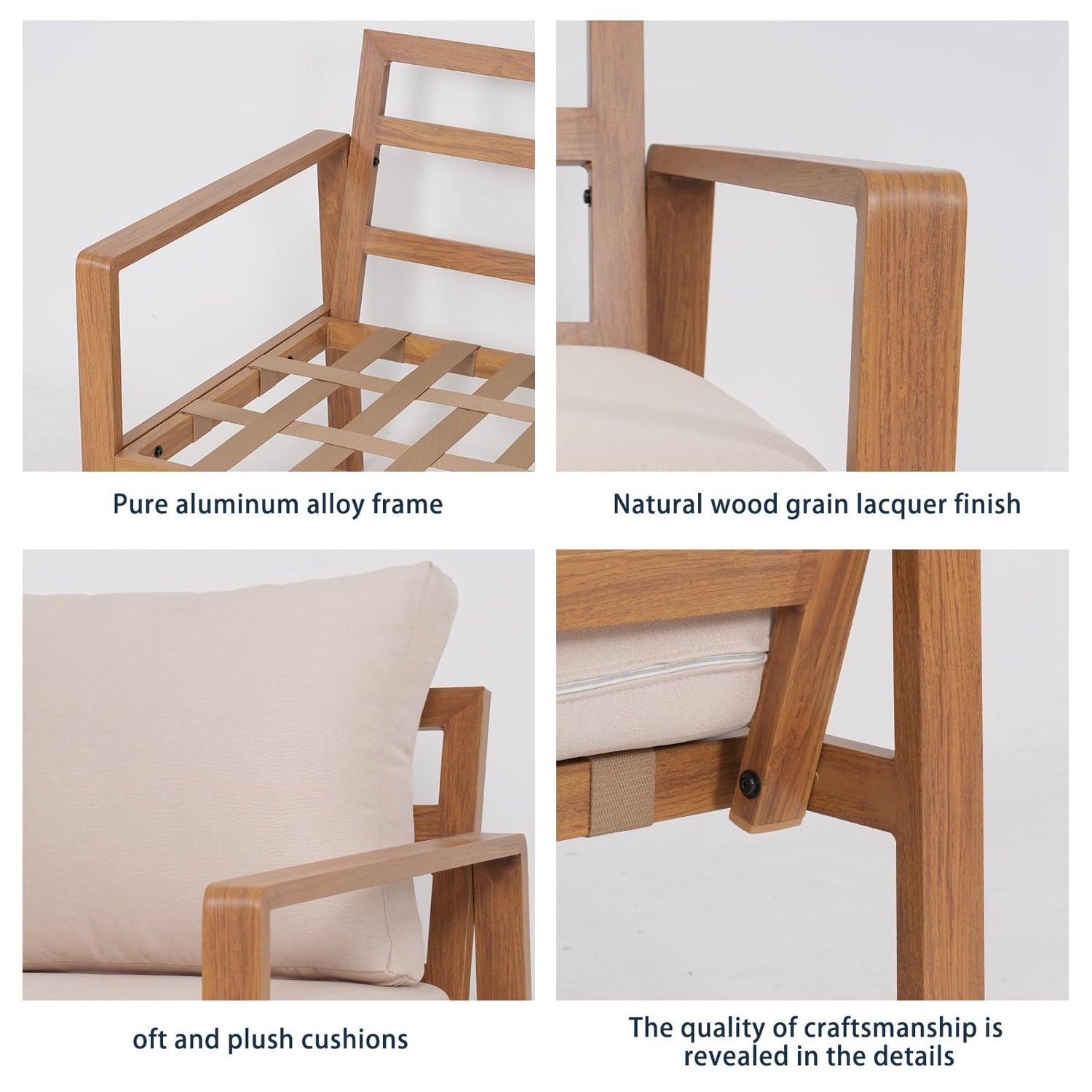 Pure aluminum alloy frame

Natural wood grain lacquer finish

oft and plush cushions

The quality of craftsmanship is revealed in the details