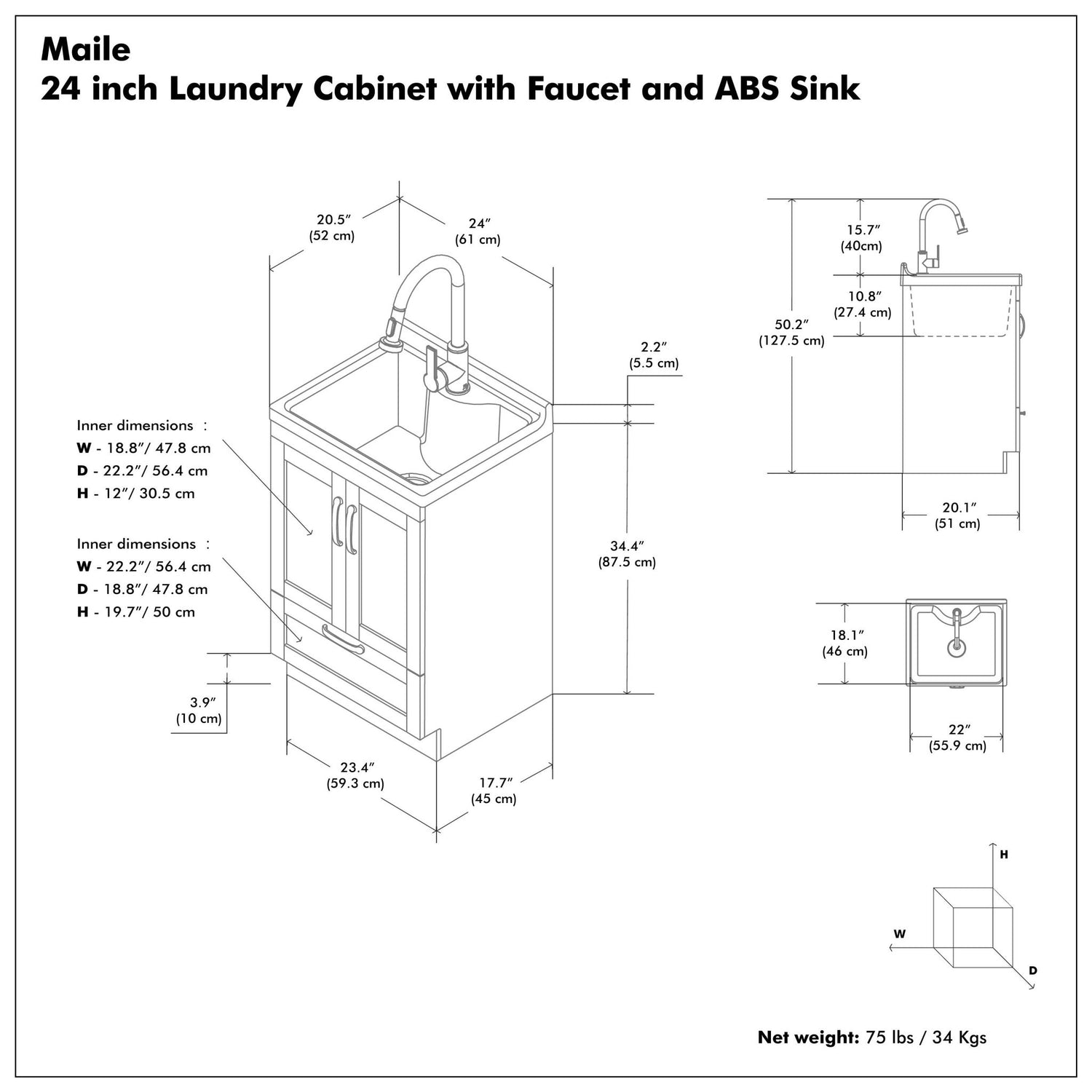 Maile
24 inch Laundry Cabinet with Faucet and ABS Sink

20.5″
(52 cm)

24″
(61 cm)

2.2″
(5.5 cm)

Inner dimensions :
W - 18.8″/ 47.8 cm
D - 22.2″/ 56.4 cm
H - 12″/ 30.5 cm

Inner dimensions :
W - 22.2″/ 56.4 cm
D - 18.8″/ 47.8 cm
H - 19.7″/ 50 cm

34.4″
(87.5 cm)

3.9″
(10 cm)

23.4″
(59.3 cm)

17.7″
(45 cm)

15.7″
(40cm)

10.8″
(27.4 cm)

50.2″
(127.5 cm)

20.1″
(51 cm)

18.1″
(46 cm)

22″
(55.9 cm)

H
W
D

Net weight: 75 lbs / 34 Kgs