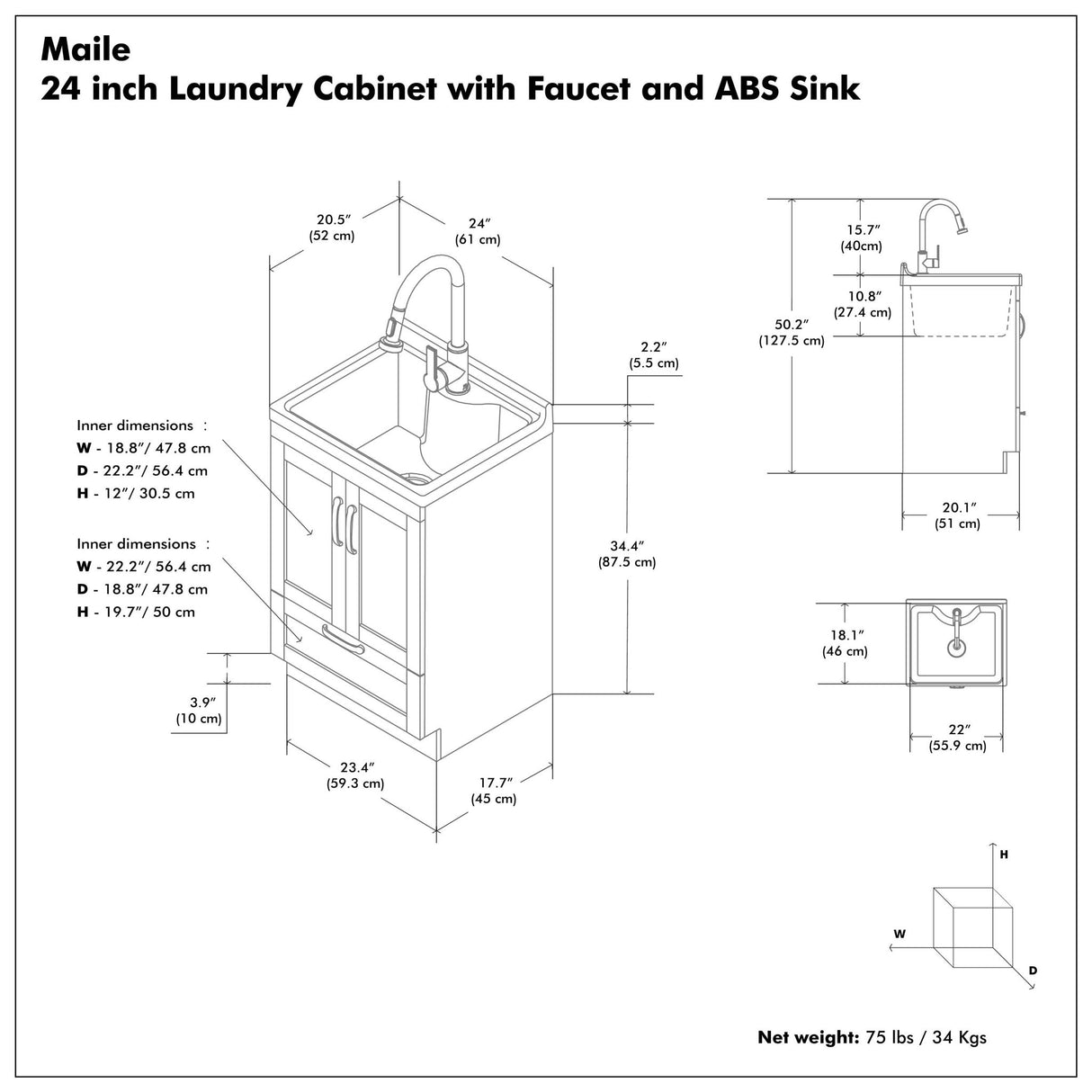 Maile
24 inch Laundry Cabinet with Faucet and ABS Sink

20.5″
(52 cm)

24″
(61 cm)

2.2″
(5.5 cm)

Inner dimensions :
W - 18.8″/ 47.8 cm
D - 22.2″/ 56.4 cm
H - 12″/ 30.5 cm

Inner dimensions :
W - 22.2″/ 56.4 cm
D - 18.8″/ 47.8 cm
H - 19.7″/ 50 cm

34.4″
(87.5 cm)

3.9″
(10 cm)

23.4″
(59.3 cm)

17.7″
(45 cm)

15.7″
(40cm)

10.8″
(27.4 cm)

50.2″
(127.5 cm)

20.1″
(51 cm)

18.1″
(46 cm)

22″
(55.9 cm)

H
W
D

Net weight: 75 lbs / 34 Kgs