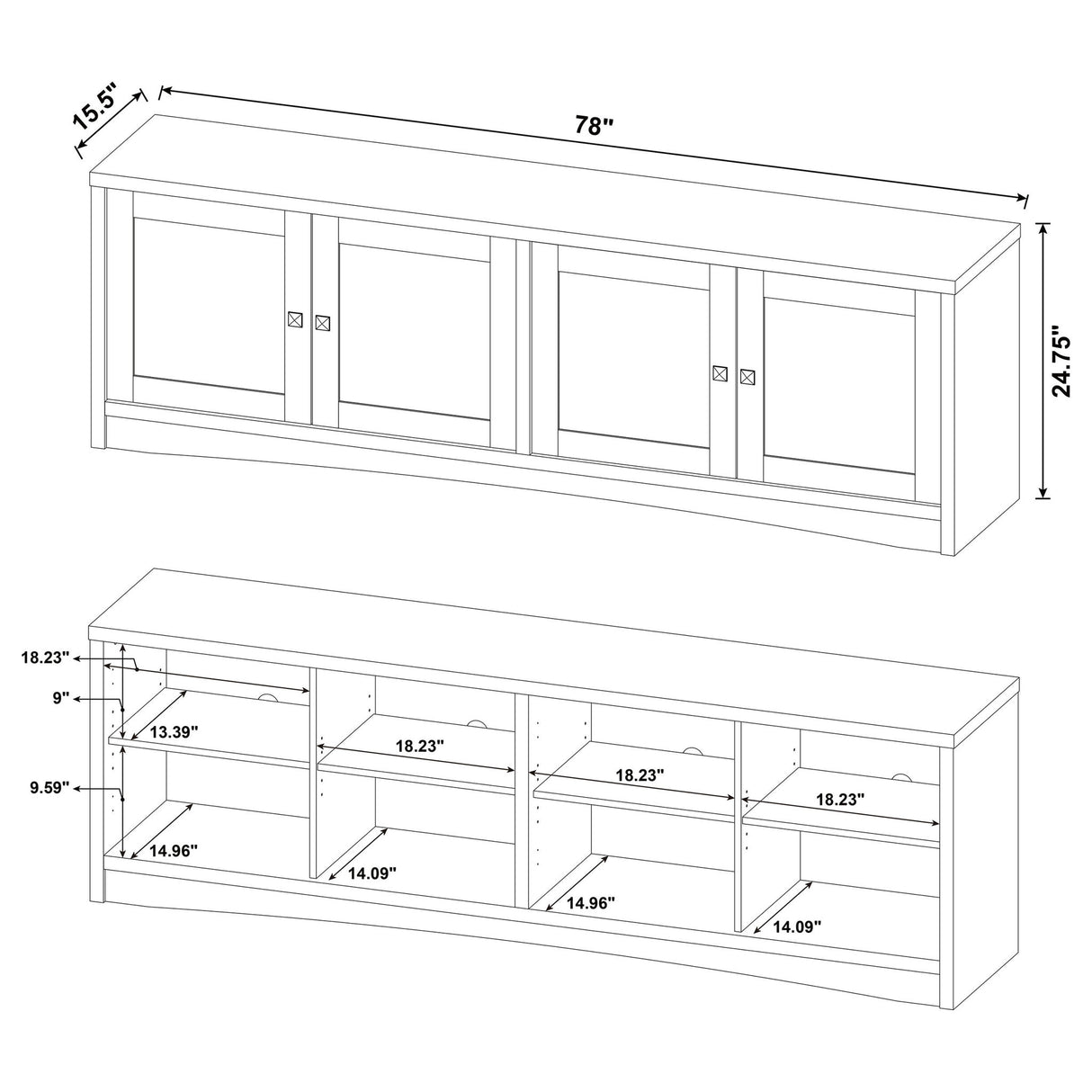 15.5"
78"
24.75"

18.23"
9"
13.39"
18.23"
18.23"
18.23"
9.59"
14.96"
14.09"
14.96"
14.09"