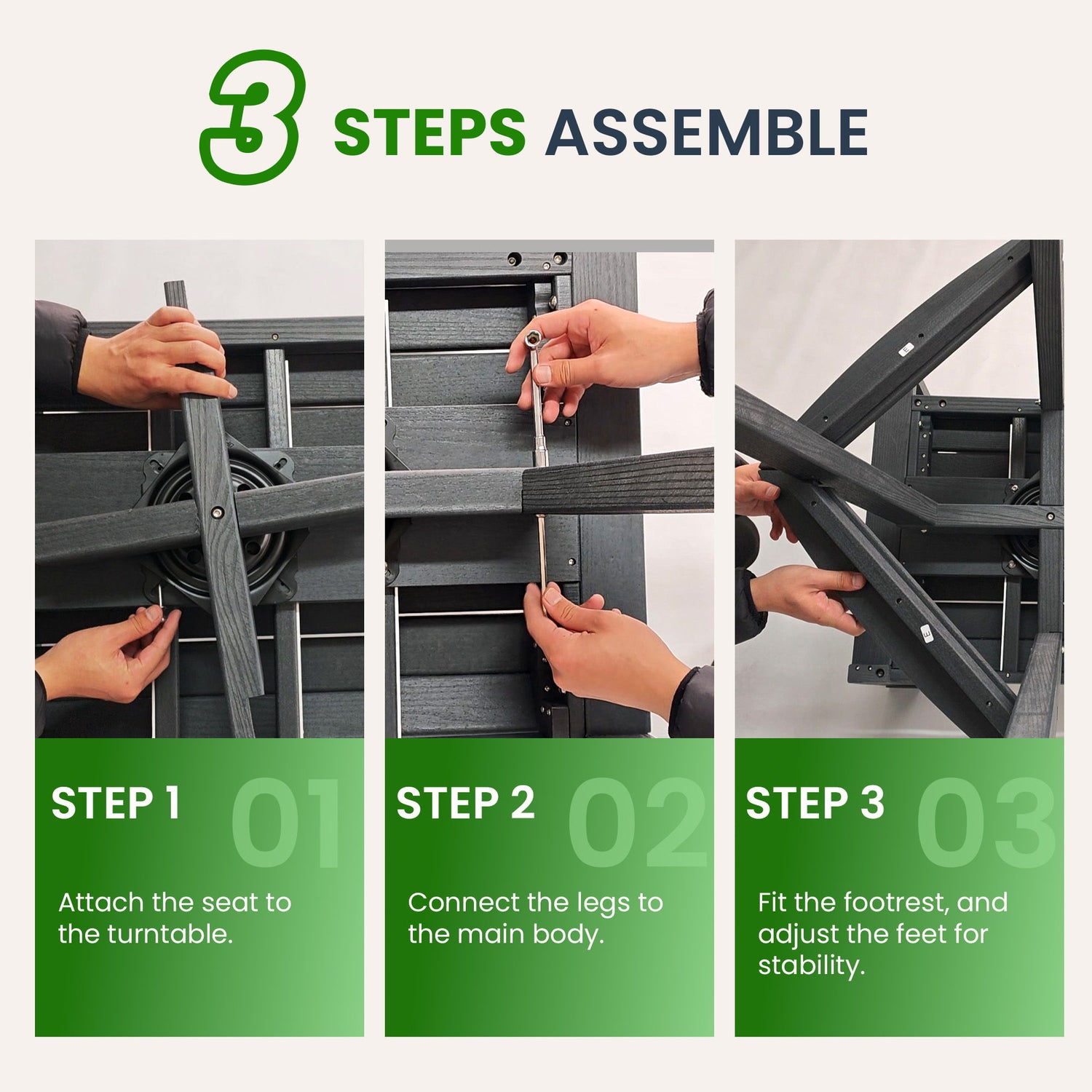 3 STEPS ASSEMBLE

STEP 1 01

Attach the seat to the turntable.

STEP 2 02

Connect the legs to the main body.

STEP 3 03

Fit the footrest, and adjust the feet for stability.