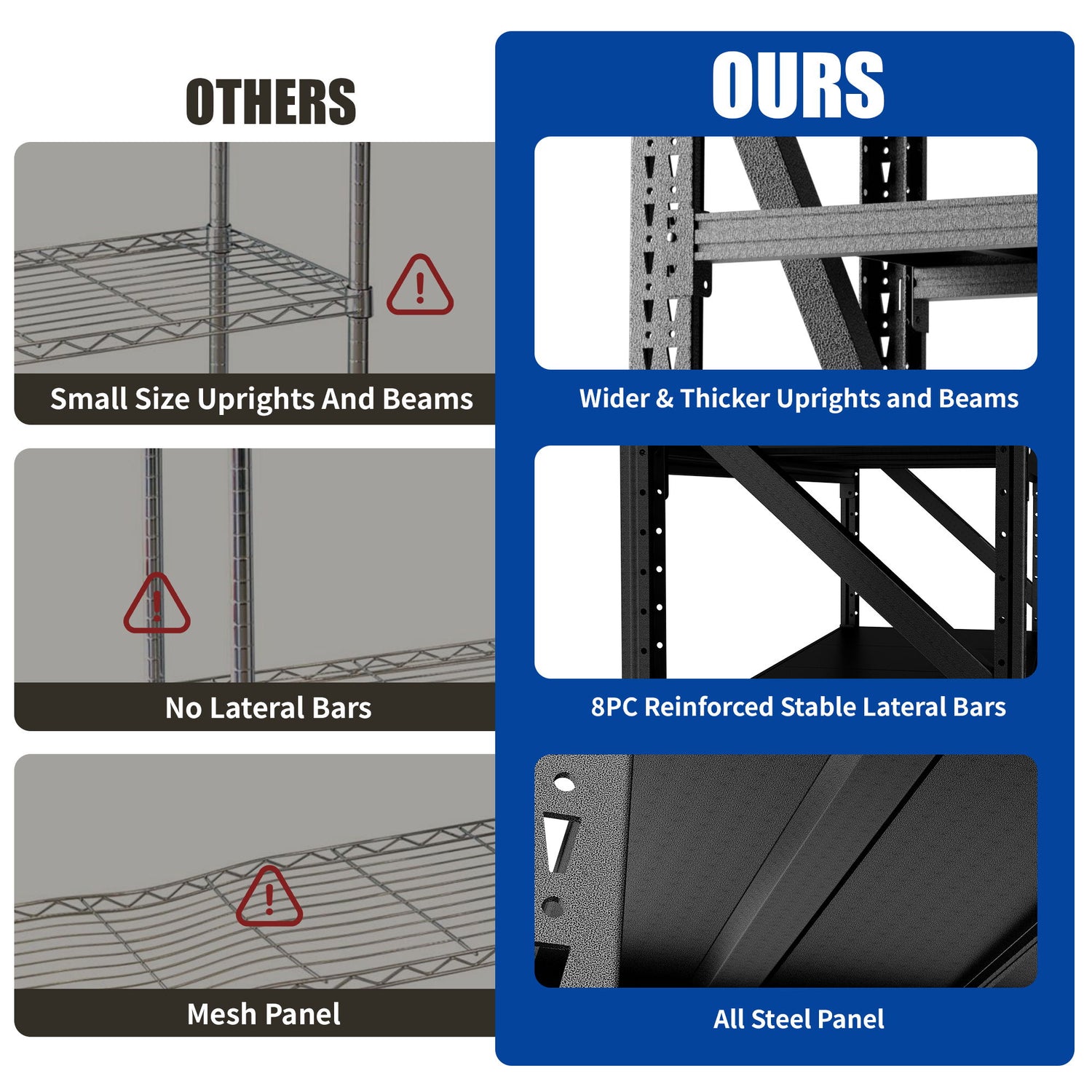 OTHERS

Small Size Uprights And Beams

No Lateral Bars

Mesh Panel

OURS

Wider & Thicker Uprights and Beams

8PC Reinforced Stable Lateral Bars

All Steel Panel