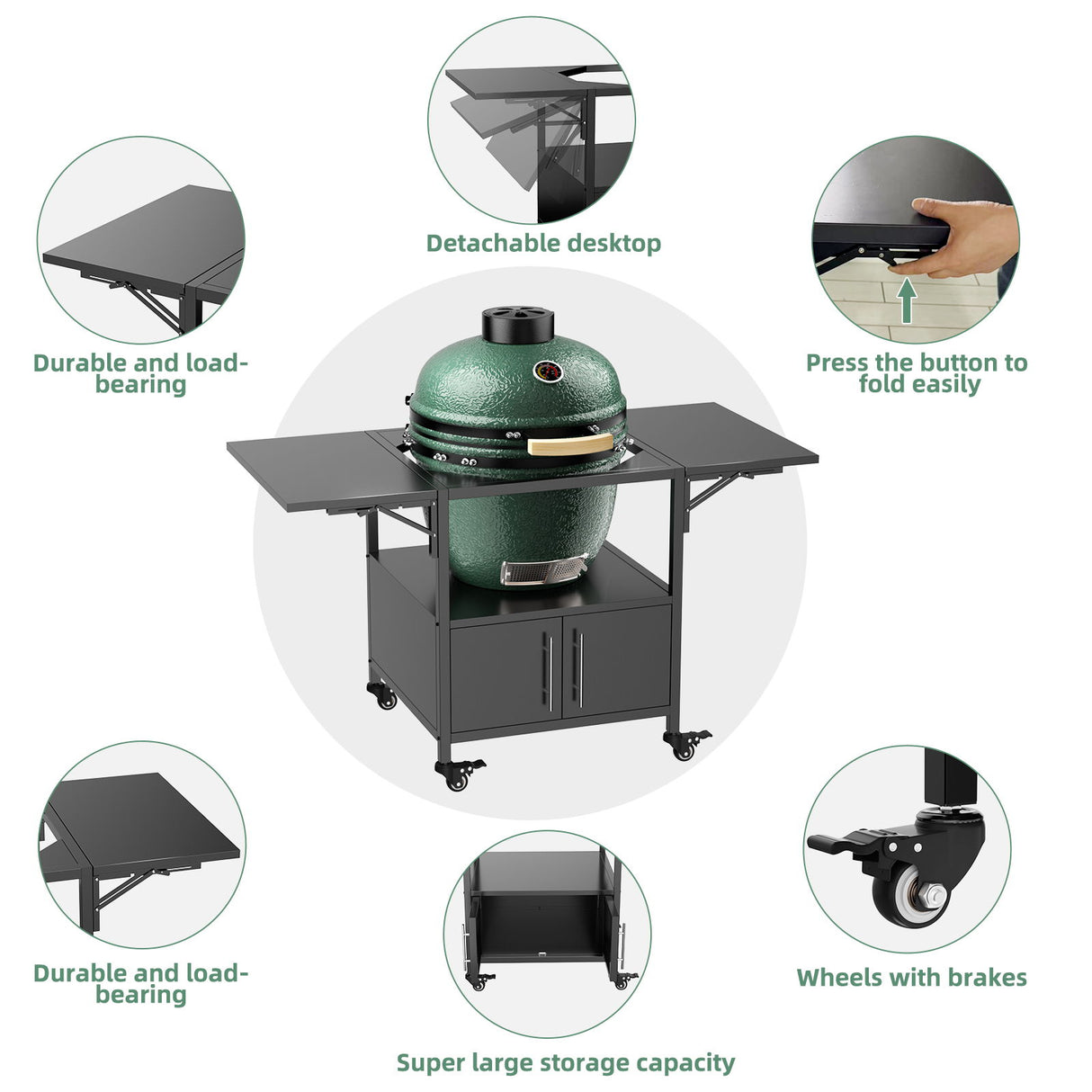 Detachable desktop

Durable and load-bearing

Press the button to fold easily

Durable and load-bearing

Wheels with brakes

Super large storage capacity