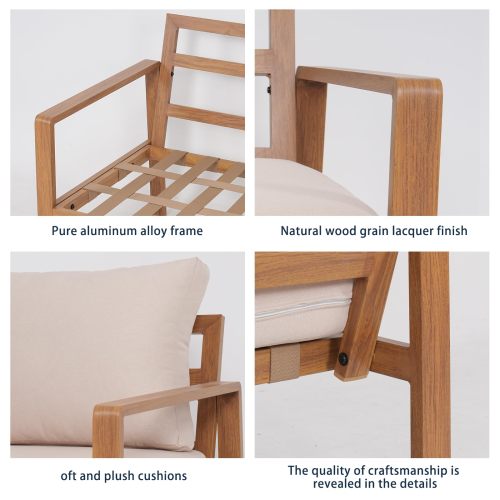 Pure aluminum alloy frame

Natural wood grain lacquer finish

oft and plush cushions

The quality of craftsmanship is revealed in the details