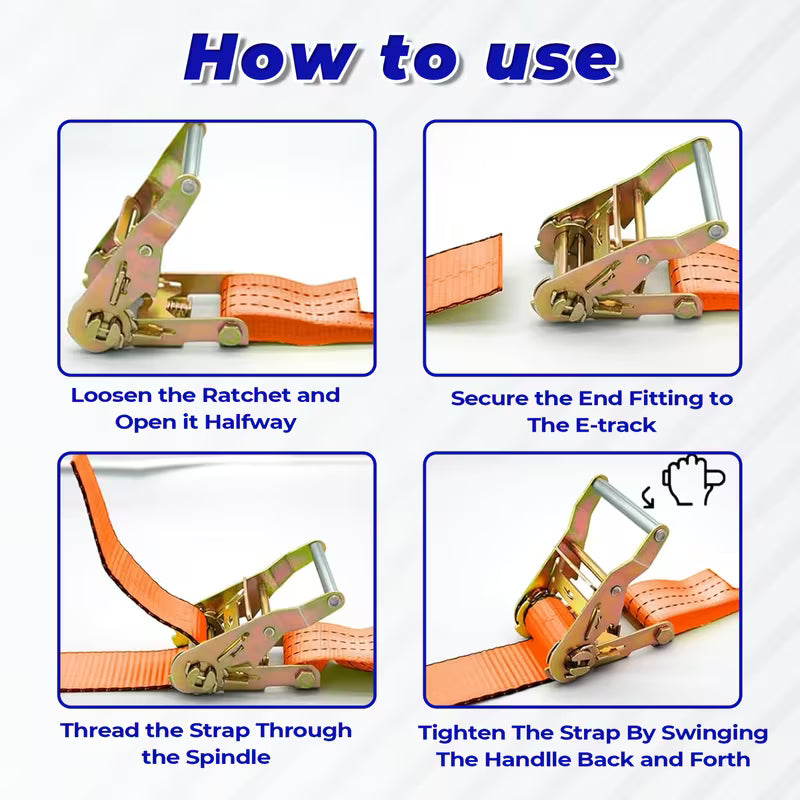 How to use

Loosen the Ratchet and Open it Halfway

Secure the End Fitting to The E-track

Thread the Strap Through the Spindle

Tighten The Strap By Swinging The Handlle Back and Forth